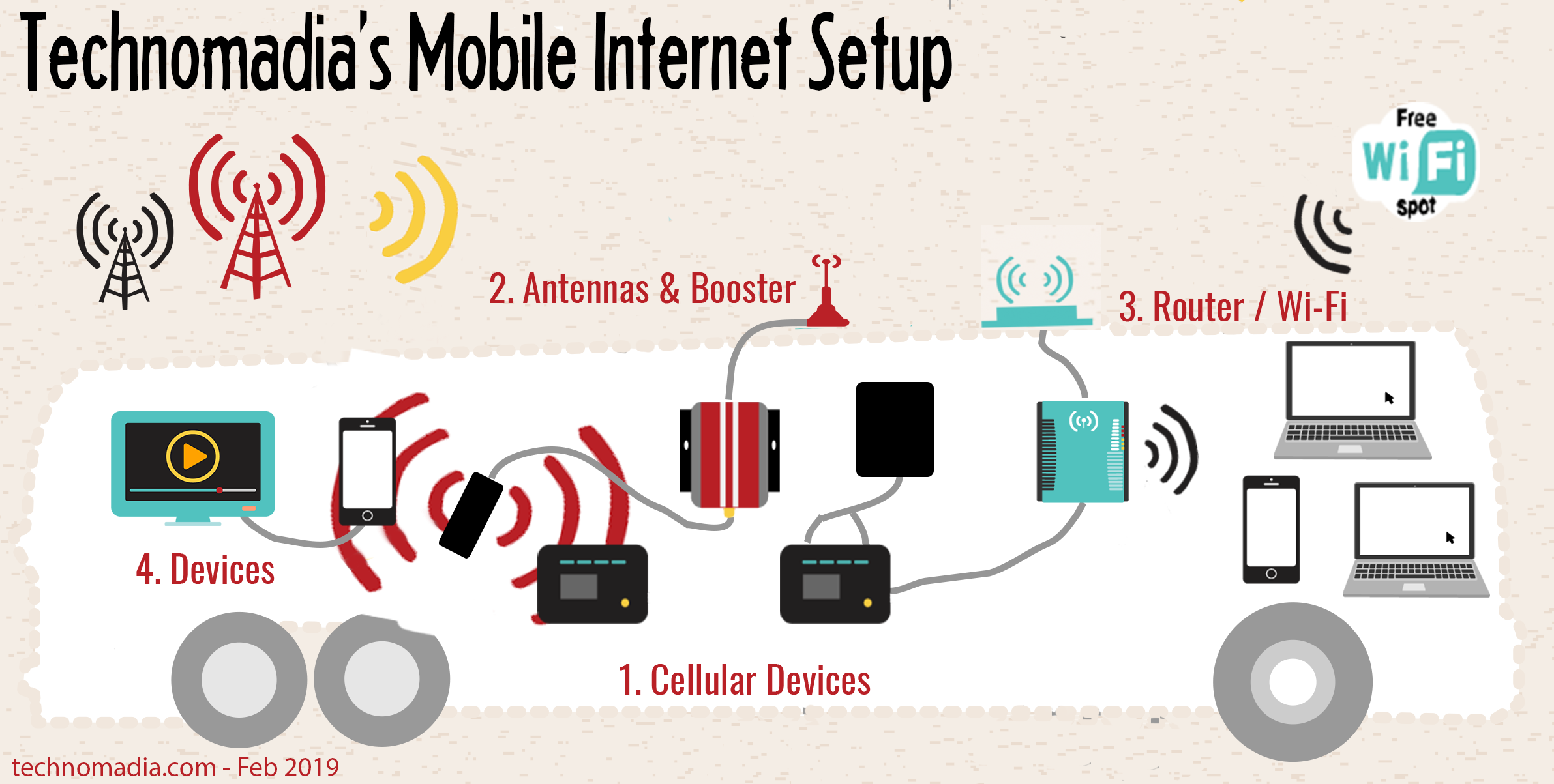 Technomadia's Mobile Internet Setup

Free WiFi Spot

2. Antennas & Booster

3. Router / Wi-Fi

4. Devices

1. Cellular Devices

technomadia.com - Feb 2019